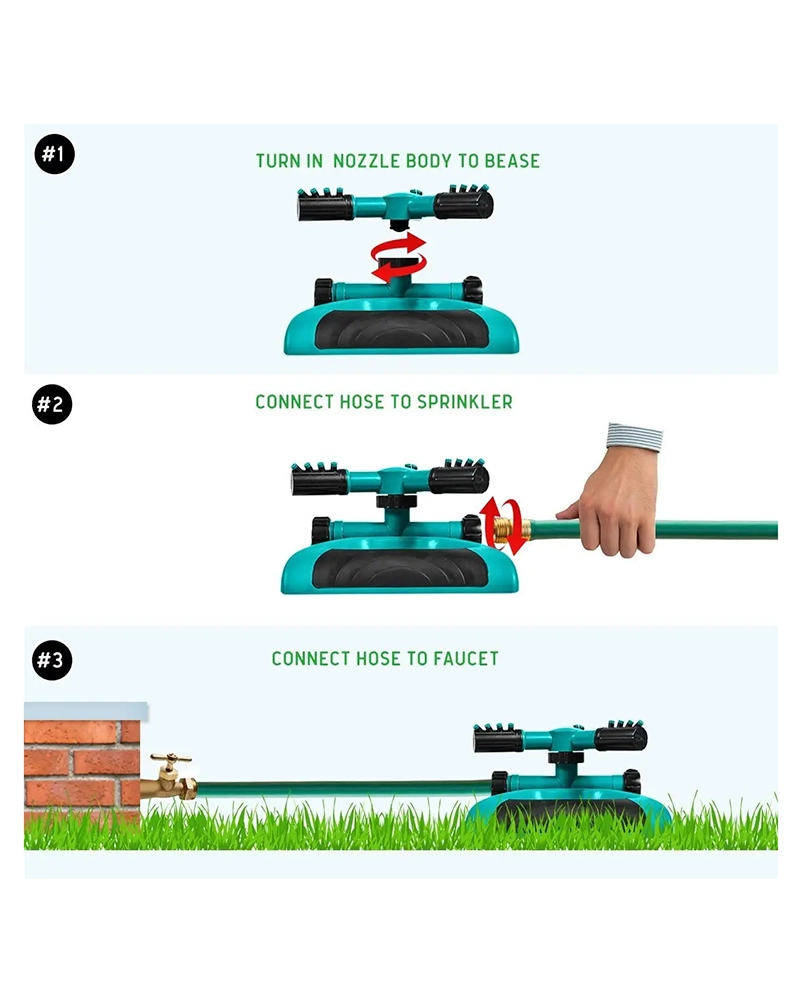 #1

TURN IN NOZZLE BODY TO BEASE

#2

CONNECT HOSE TO SPRINKLER

#3

CONNECT HOSE TO FAUCET