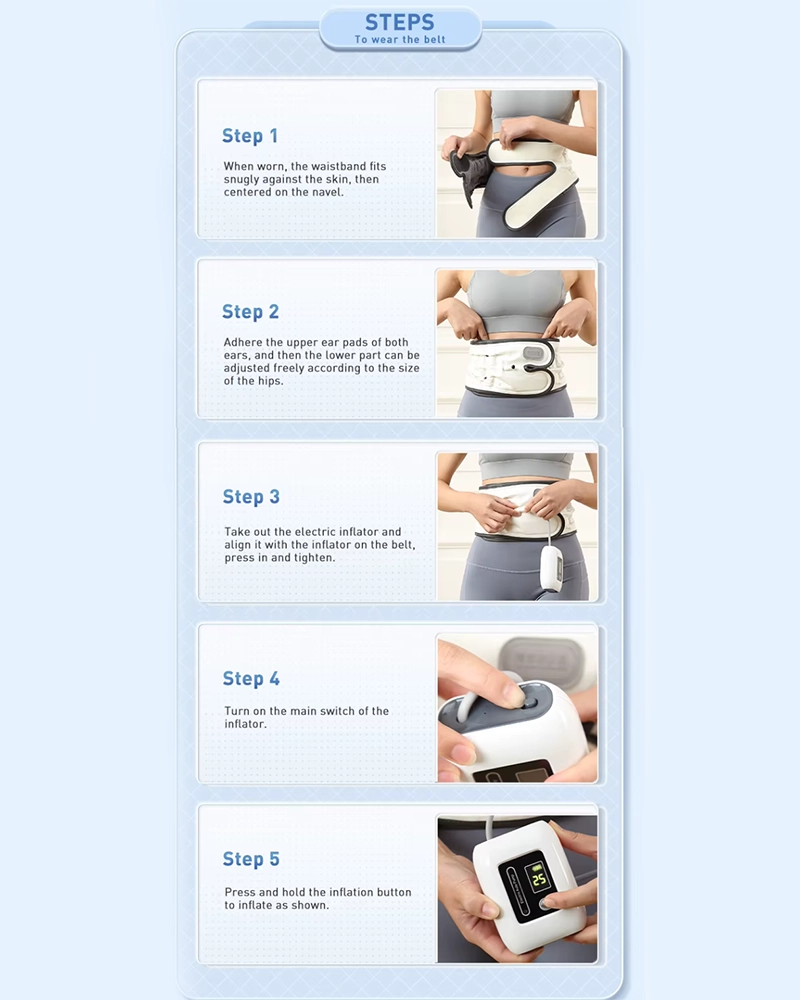 STEPS
To wear the belt

Step 1

When worn, the waistband fits snugly against the skin, then centered on the navel.

Step 2

Adhere the upper ear pads of both ears, and then the lower part can be adjusted freely according to the size of the hips.

Step 3

Take out the electric inflator and align it with the inflator on the belt, press in and tighten.

Step 4

Turn on the main switch of the inflator.

Step 5

Press and hold the inflation button to inflate as shown.

25