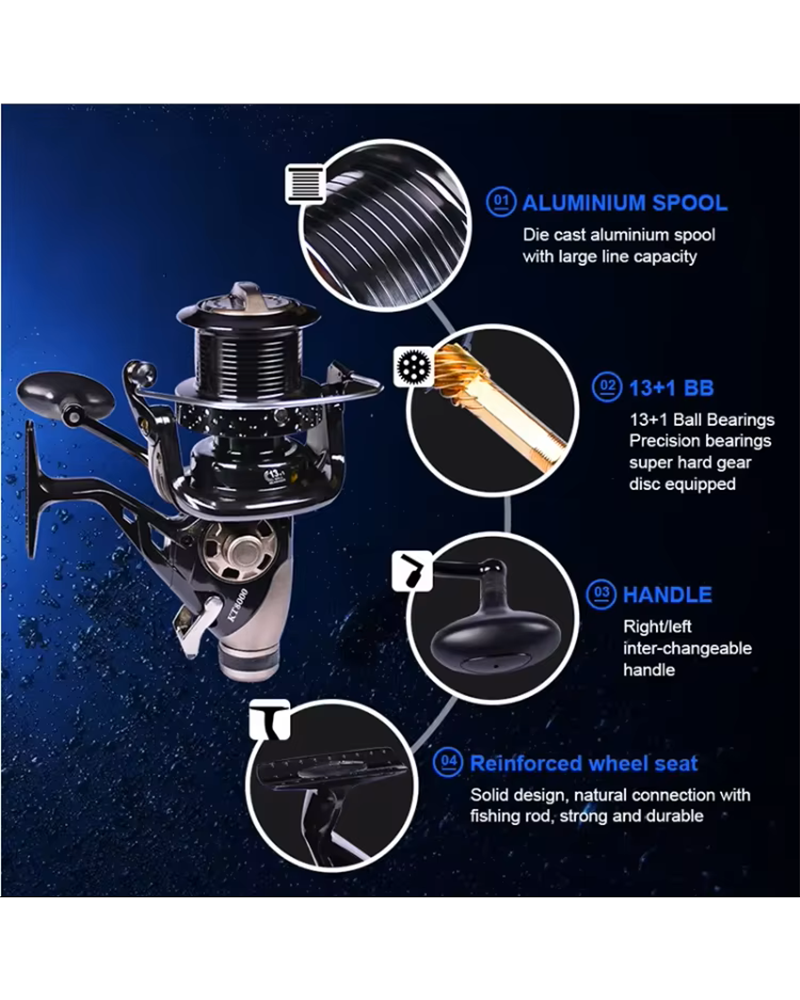 01 ALUMINIUM SPOOL
Die cast aluminium spool with large line capacity

02 13+1 BB
13+1 Ball Bearings Precision bearings super hard gear disc equipped

03 HANDLE
Right/left inter-changeable handle

04 Reinforced wheel seat
Solid design, natural connection with fishing rod, strong and durable

KT8000